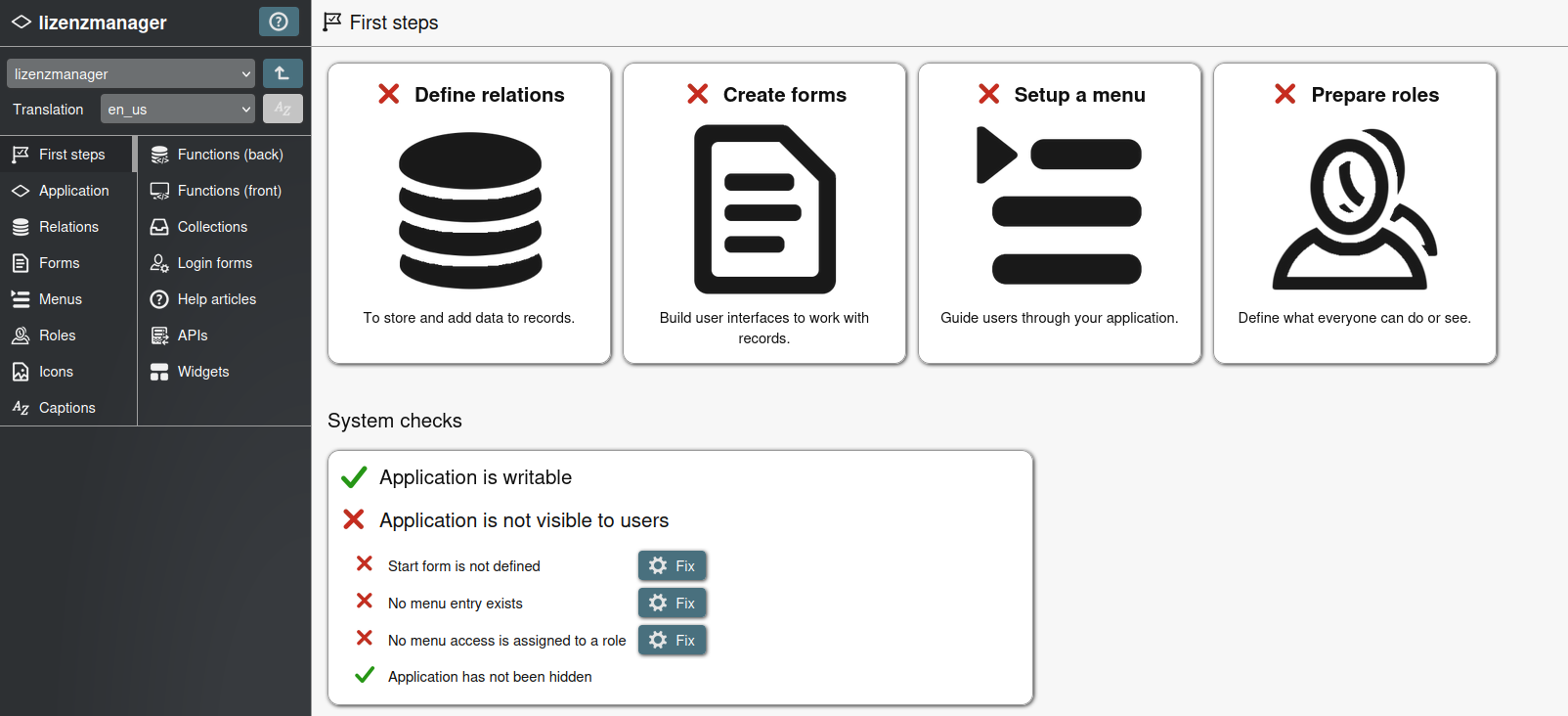 lizenzmanager

lizenzmanager

Translation en_us

First steps
Application
Relations
Forms
Menus
Roles
Icons
Captions

Functions (back)
Functions (front)
Collections
Login forms
Help articles
APIs
Widgets

First steps

Define relations
To store and add data to records.

Create forms
Build user interfaces to work with records.

Setup a menu
Guide users through your application.

Prepare roles
Define what everyone can do or see.

System checks

Application is writable

Application is not visible to users

Start form is not defined Fix

No menu entry exists Fix

No menu access is assigned to a role Fix

Application has not been hidden